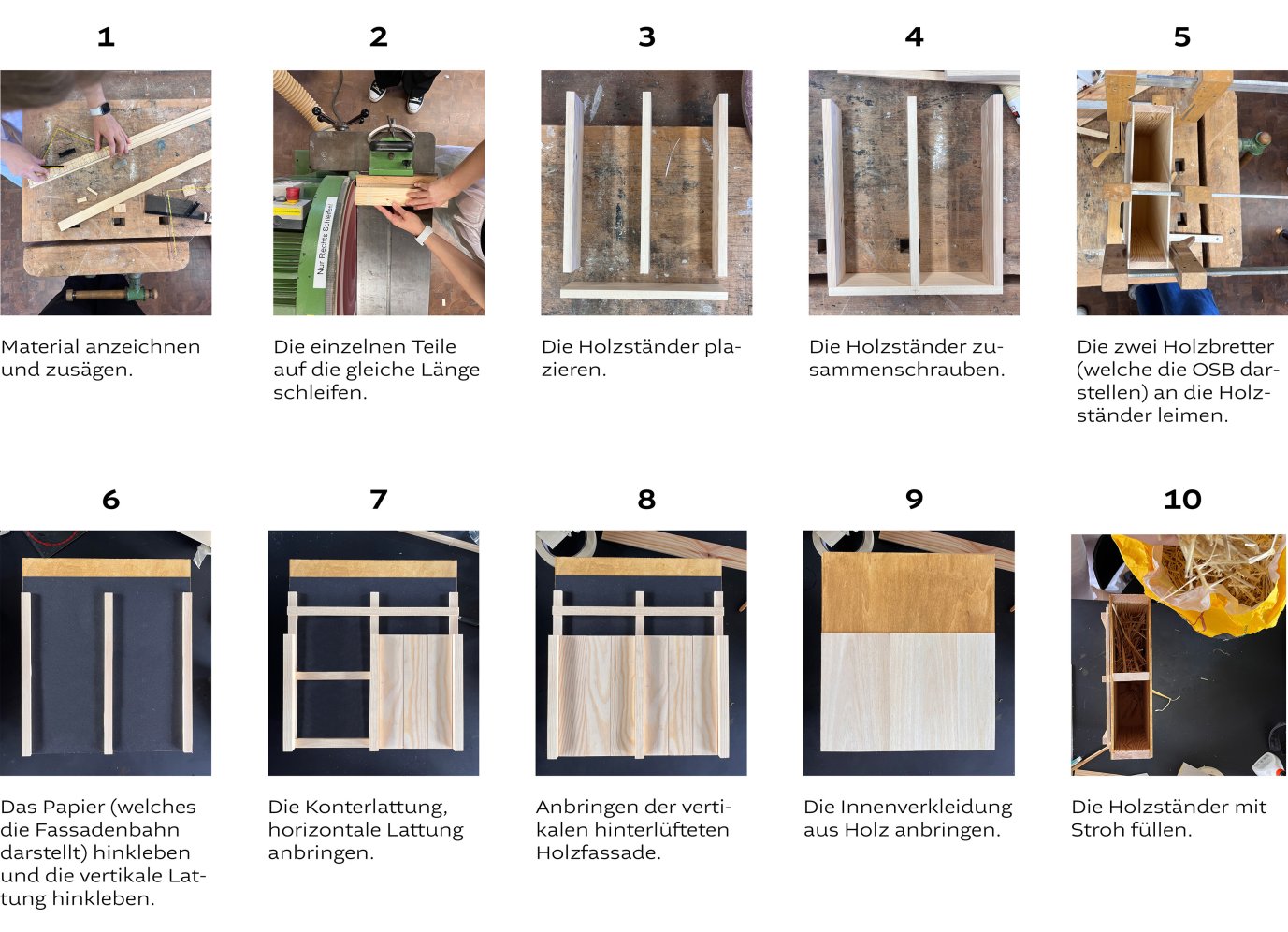 1

Material anzeichnen und zusägen.

2

Nur Rechts Schleifen

Die einzelnen Teile auf die gleiche Länge schleifen.

3

Die Holzständer plazieren.

4

Die Holzständer zusammenschrauben.

5

Die zwei Holzbretter (welche die OSB darstellen) an die Holzständer leimen.

6

Das Papier (welches die Fassadenbahn darstellt) hinkleben und die vertikale Lattung hinkleben.

7

Die Konterlattung, horizontale Lattung anbringen.

8

Anbringen der vertikalen hinterlüfteten Holzfassade.

9

Die Innenverkleidung aus Holz anbringen.

10

Die Holzständer mit Stroh füllen.